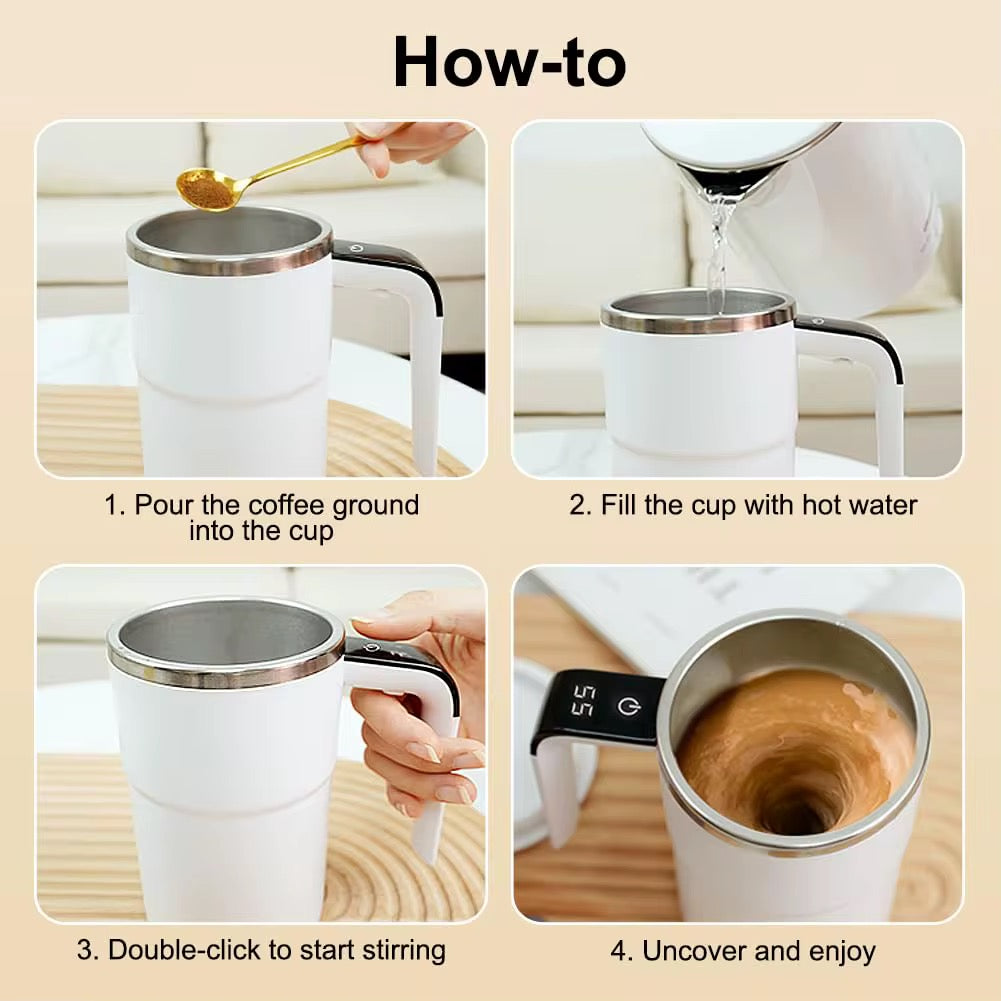 How-to

1. Pour the coffee ground into the cup

2. Fill the cup with hot water

3. Double-click to start stirring

55

4. Uncover and enjoy